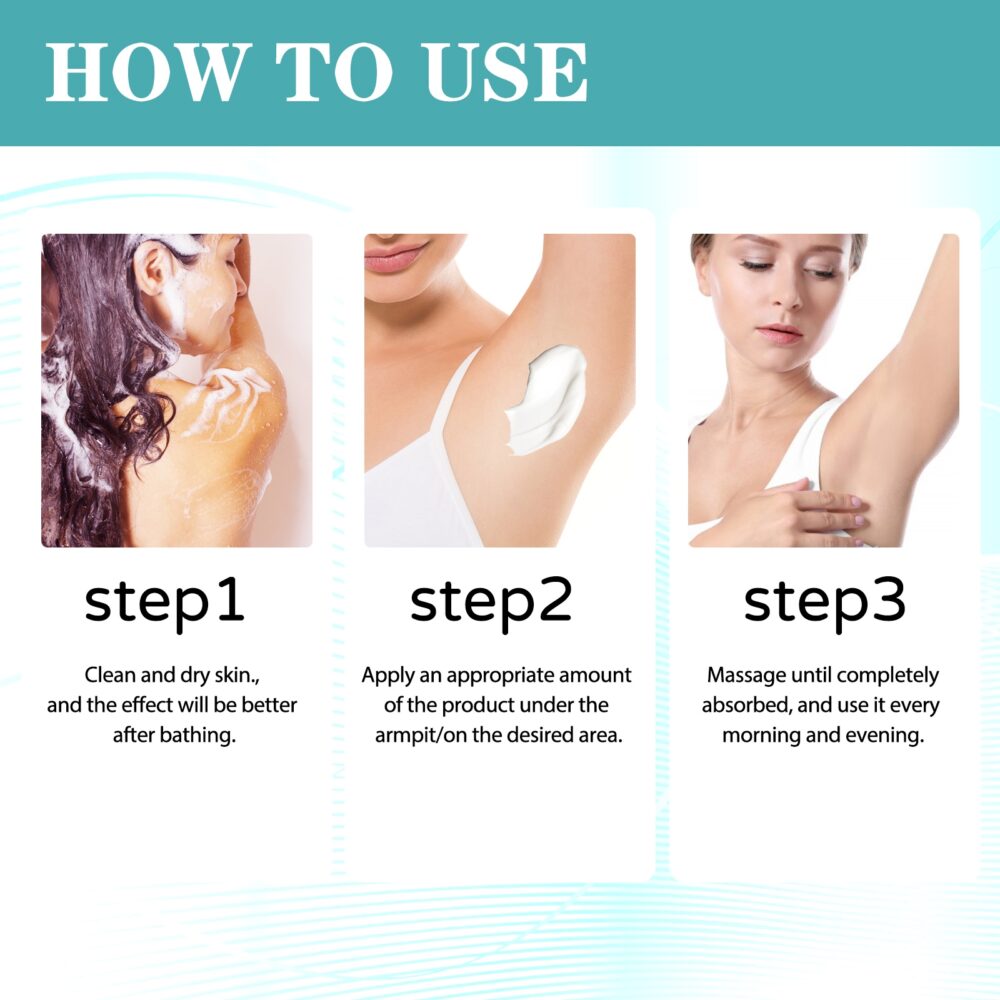 HOW TO USE

step1

Clean and dry skin., and the effect will be better after bathing.

step2

Apply an appropriate amount of the product under the armpit/on the desired area.

step3

Massage until completely absorbed, and use it every morning and evening.